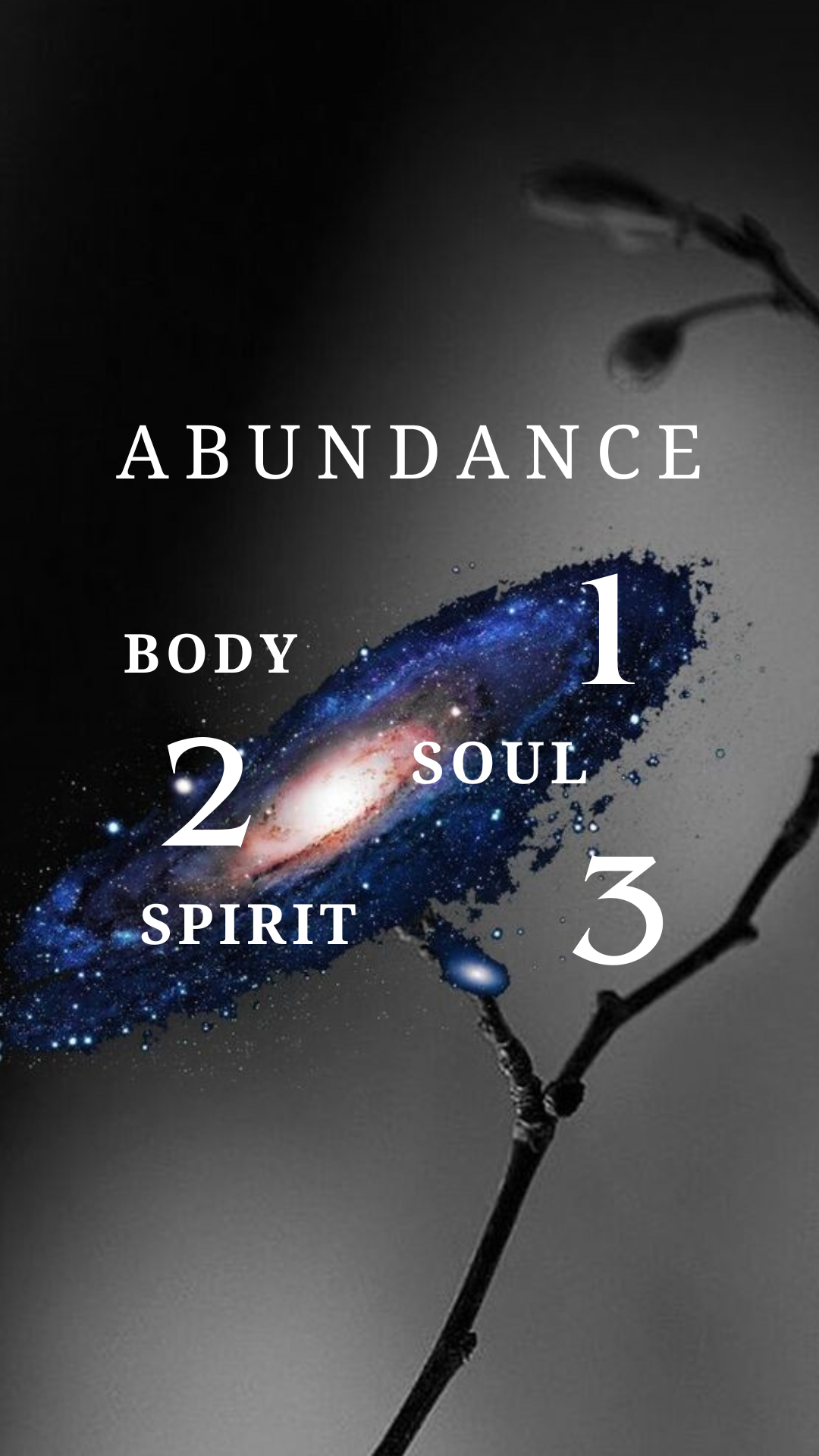 ABUNDANCE

BODY 1

2 SOUL

SPIRIT 3